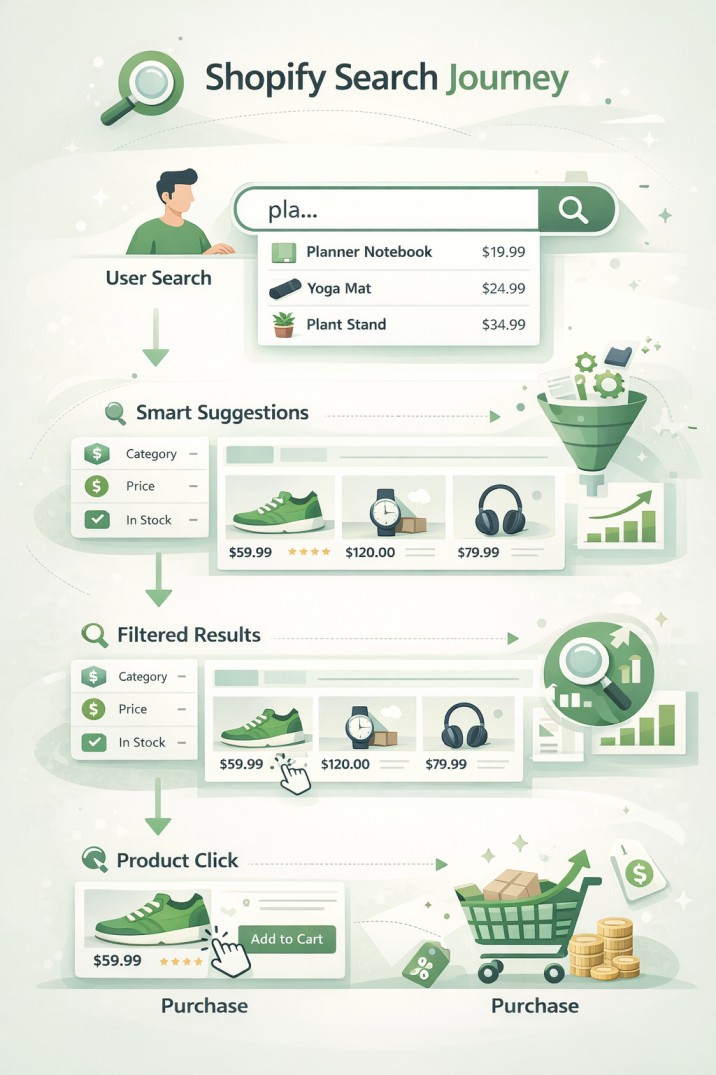 Shopify Search Journey

pla...

Planner Notebook $19.99

Yoga Mat $24.99

Plant Stand $34.99

User Search

Smart Suggestions

Category –

Price –

In Stock –

$59.99

$120.00

$79.99

Filtered Results

Category –

Price –

In Stock –

$59.99

$120.00

$79.99

Product Click

$59.99

Add to Cart

Purchase

Purchase